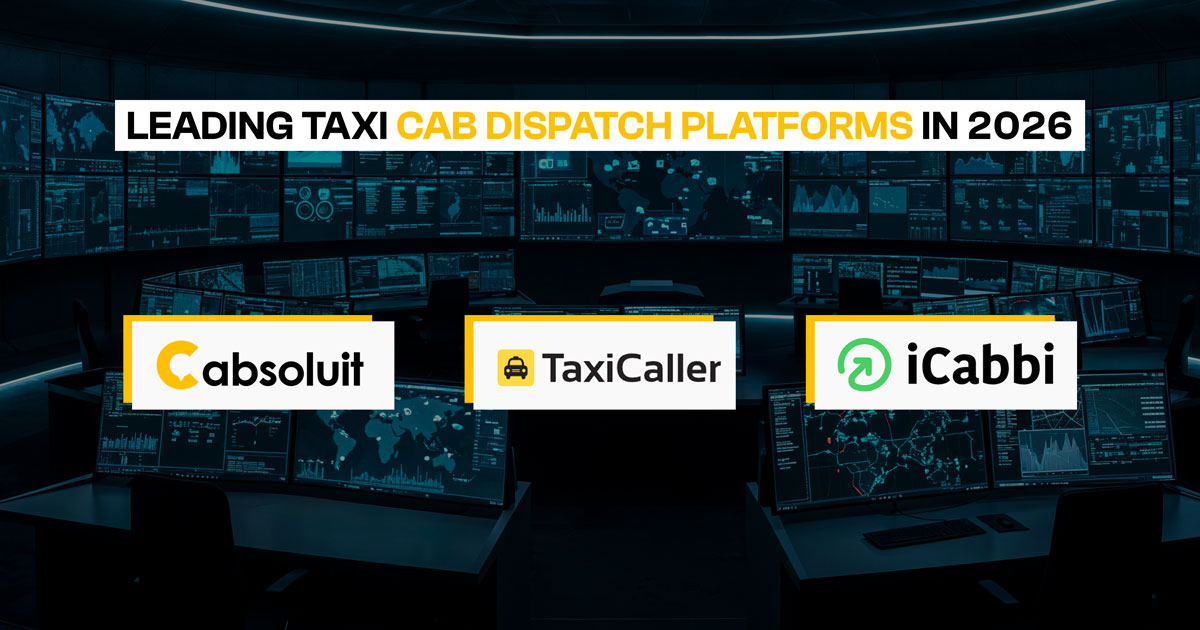 LEADING TAXI CAB DISPATCH PLATFORMS IN 2026

Cabsoluit

TaxiCaller

iCabbi